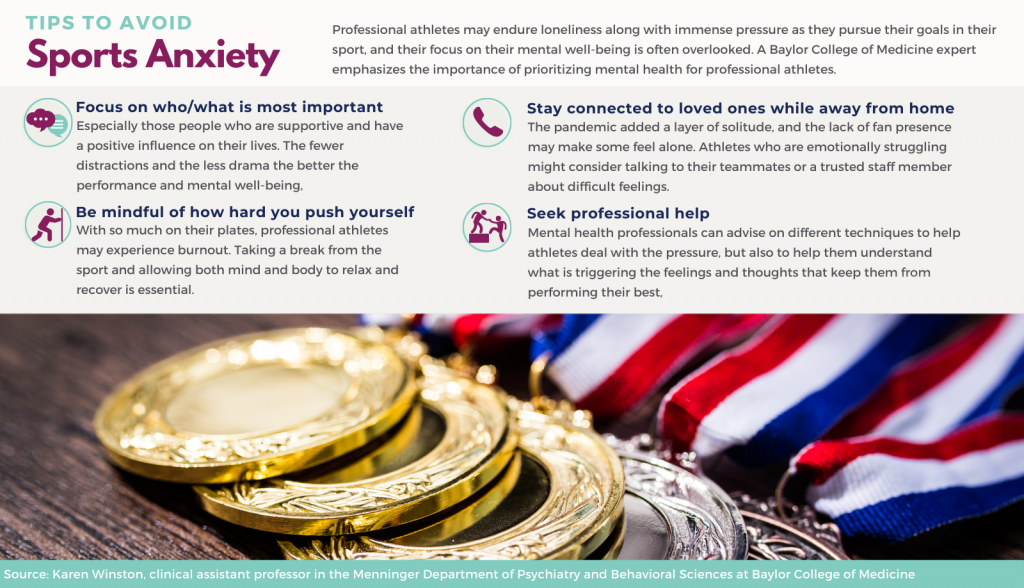 TIPS TO AVOID
Sports Anxiety

Professional athletes may endure loneliness along with immense pressure as they pursue their goals in their sport, and their focus on their mental well-being is often overlooked. A Baylor College of Medicine expert emphasizes the importance of prioritizing mental health for professional athletes.

Focus on who/what is most important
Especially those people who are supportive and have a positive influence on their lives. The fewer distractions and the less drama the better the performance and mental well-being,

Be mindful of how hard you push yourself
With so much on their plates, professional athletes may experience burnout. Taking a break from the sport and allowing both mind and body to relax and recover is essential.

Stay connected to loved ones while away from home
The pandemic added a layer of solitude, and the lack of fan presence may make some feel alone. Athletes who are emotionally struggling might consider talking to their teammates or a trusted staff member about difficult feelings.

Seek professional help
Mental health professionals can advise on different techniques to help athletes deal with the pressure, but also to help them understand what is triggering the feelings and thoughts that keep them from performing their best,

Source: Karen Winston, clinical assistant professor in the Menninger Department of Psychiatry and Behavioral Sciences at Baylor College of Medicine